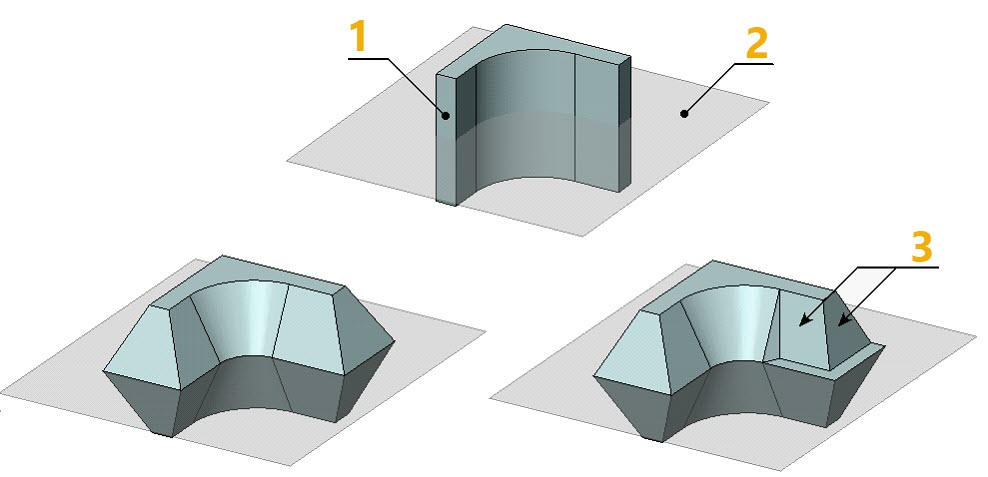 1
2
3