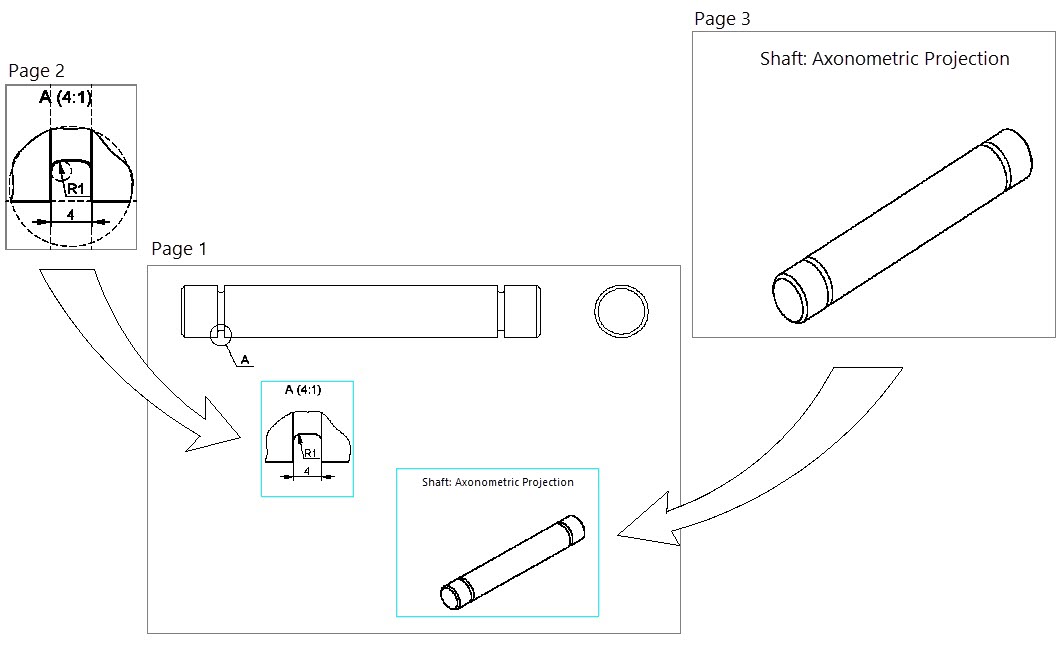 Page 2

A (4:1)

R1

4

Page 3

Shaft: Axonometric Projection

Page 1

A

A (4:1)

R1

4

Shaft: Axonometric Projection